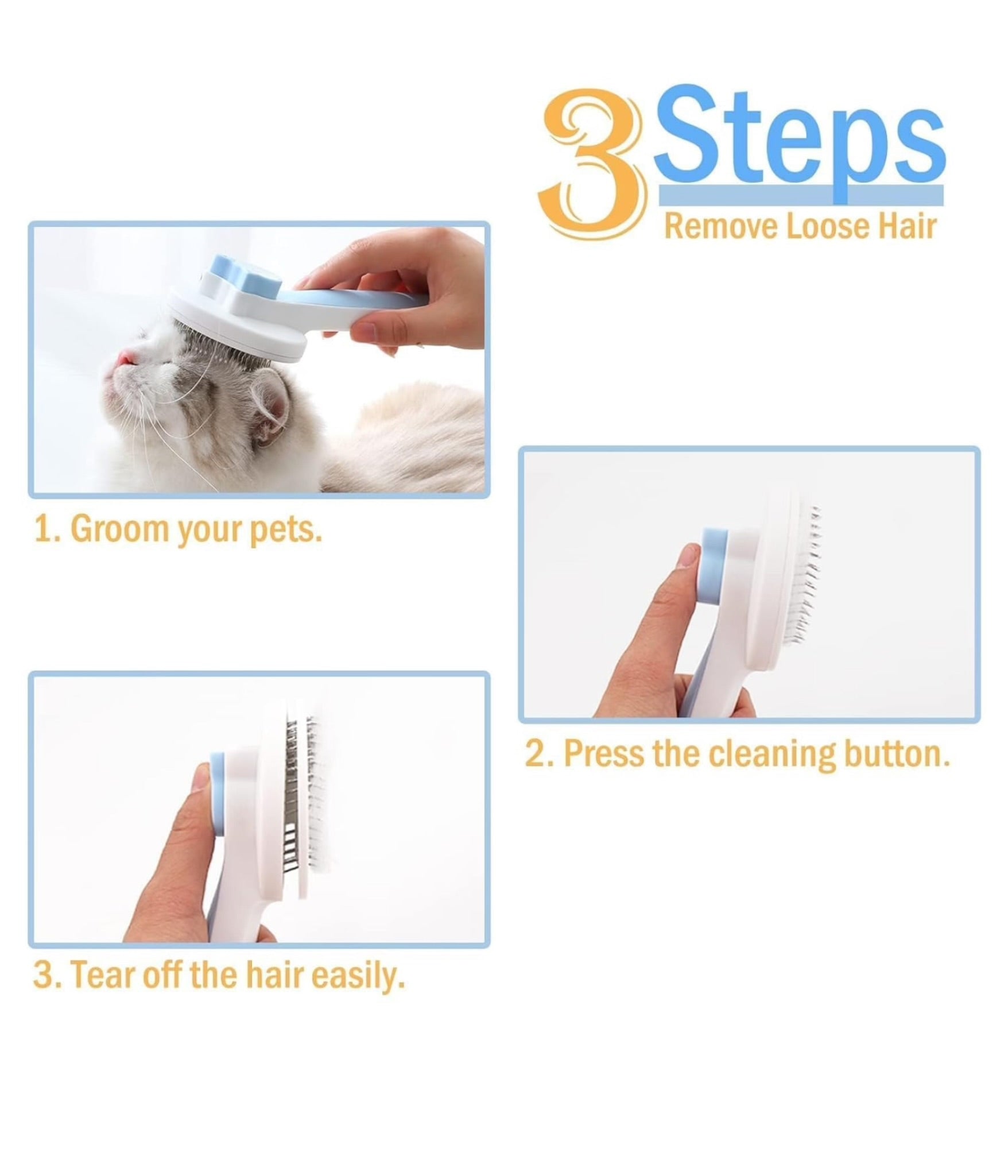 3 Steps
Remove Loose Hair

1. Groom your pets.

2. Press the cleaning button.

3. Tear off the hair easily.