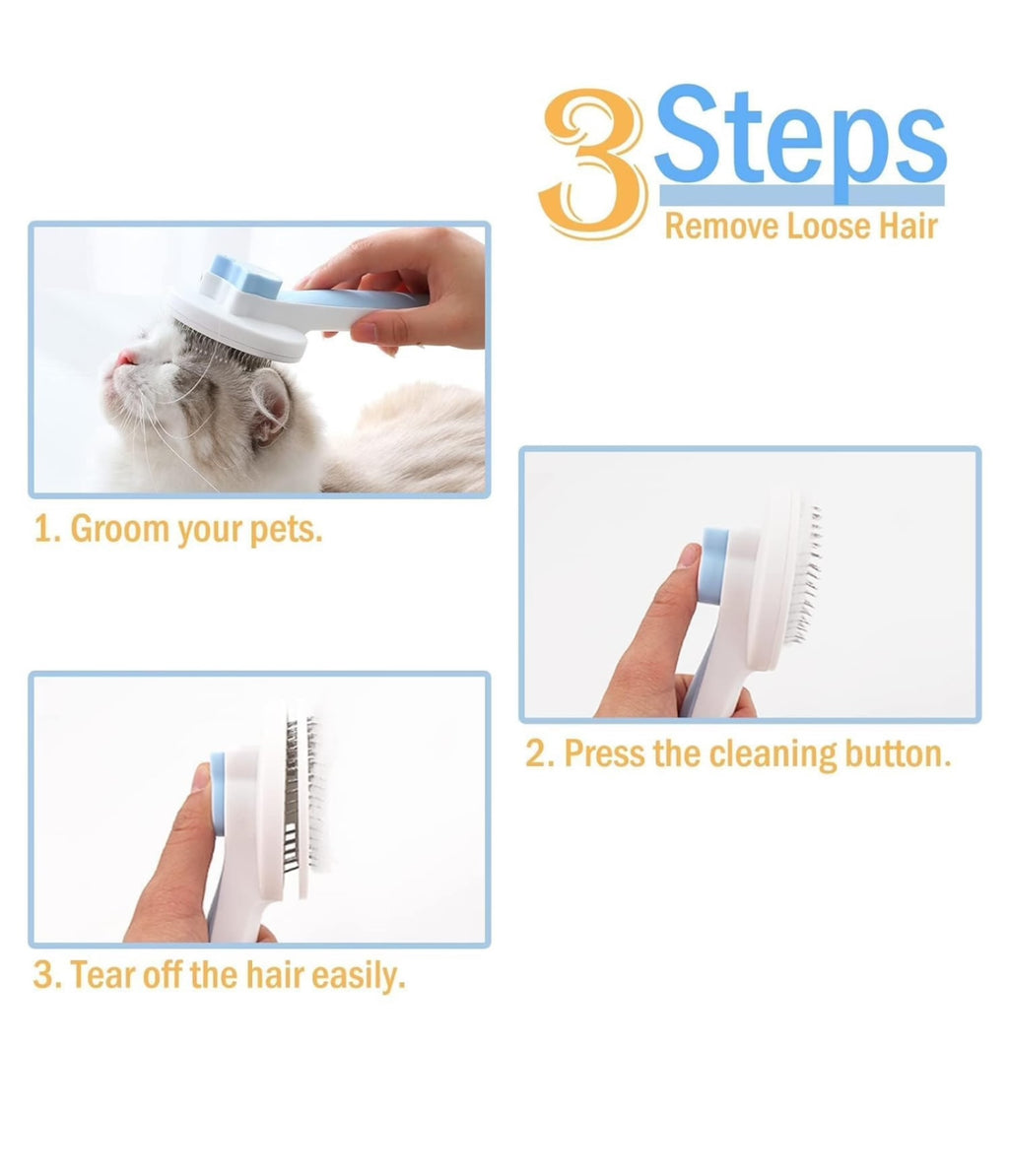 3 Steps
Remove Loose Hair

1. Groom your pets.

2. Press the cleaning button.

3. Tear off the hair easily.