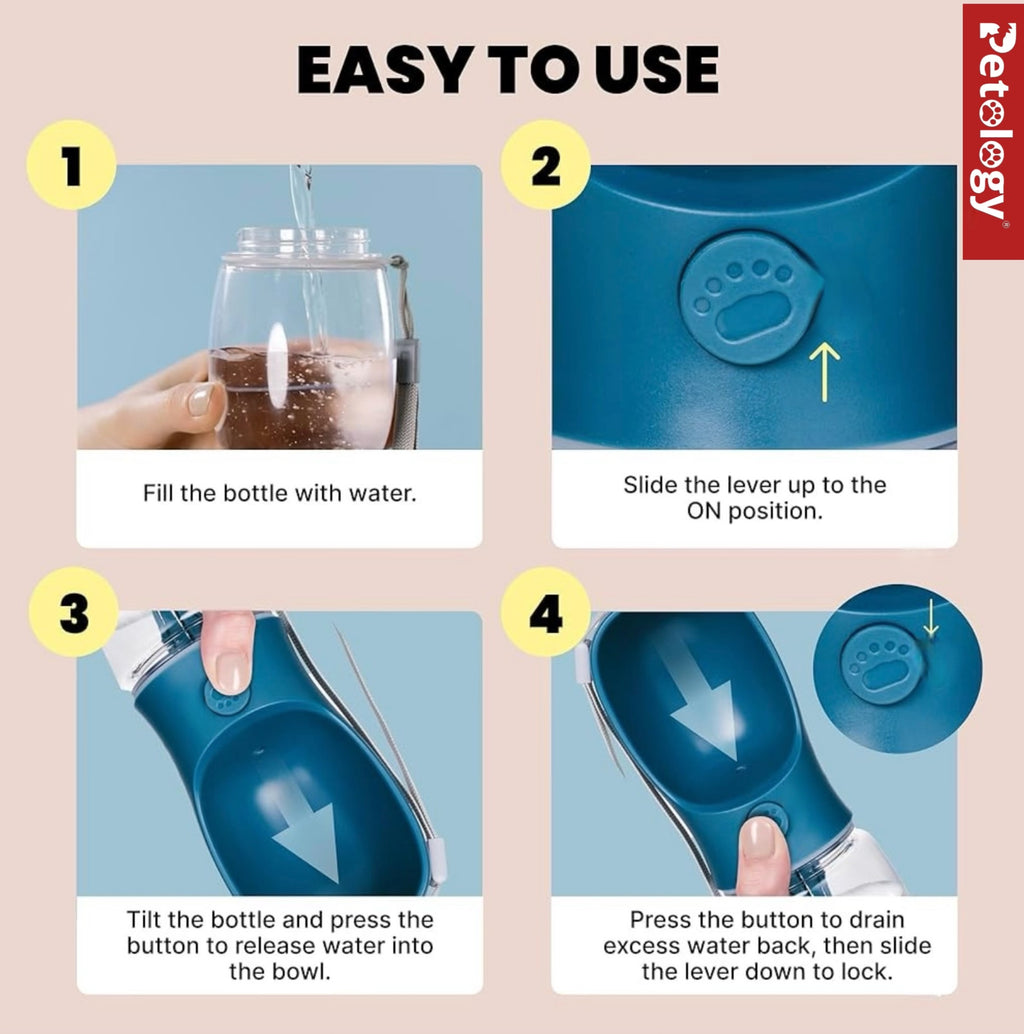 EASY TO USE

Petology®

1

Fill the bottle with water.

2

Slide the lever up to the ON position.

3

Tilt the bottle and press the button to release water into the bowl.

4

Press the button to drain excess water back, then slide the lever down to lock.