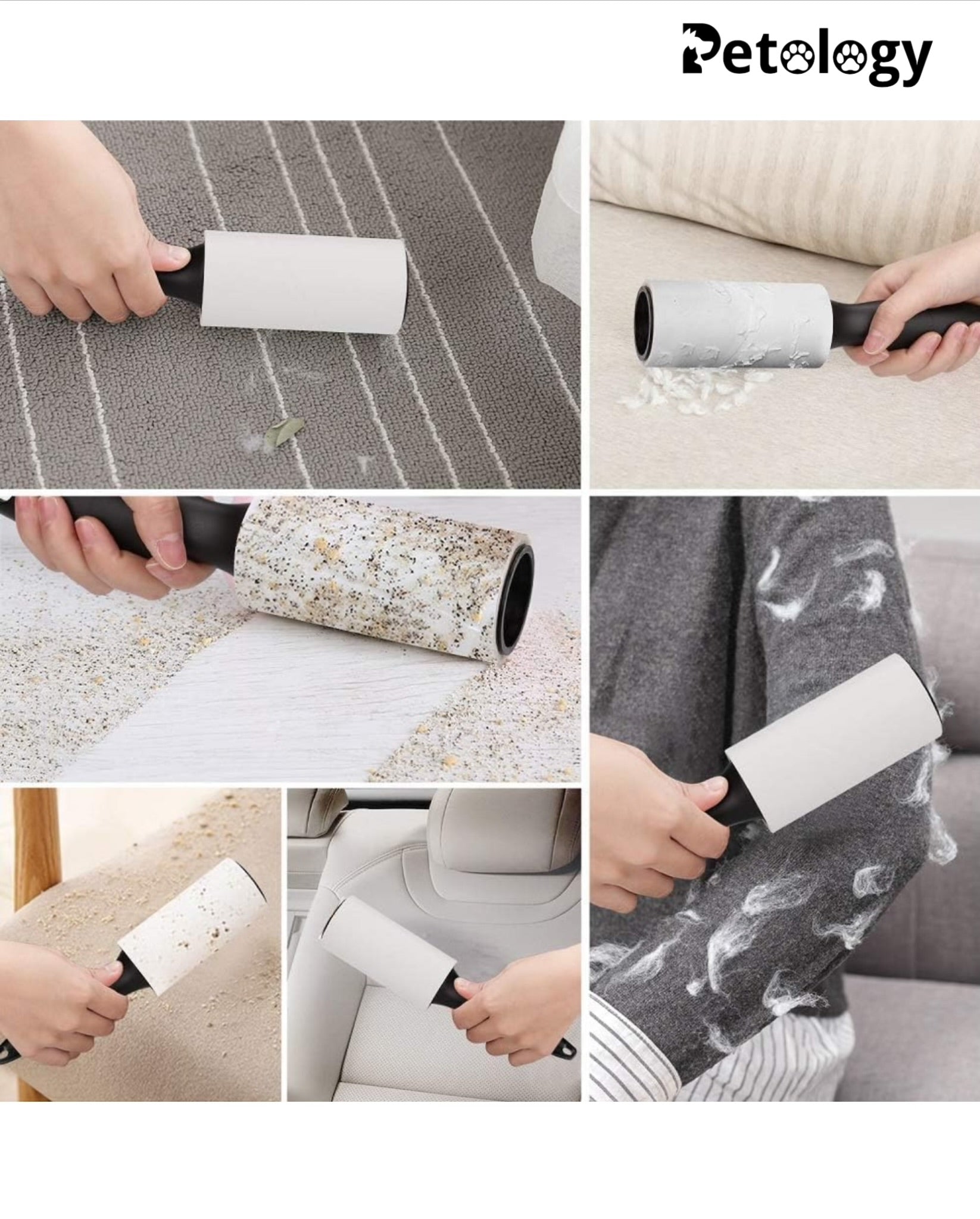 Petology