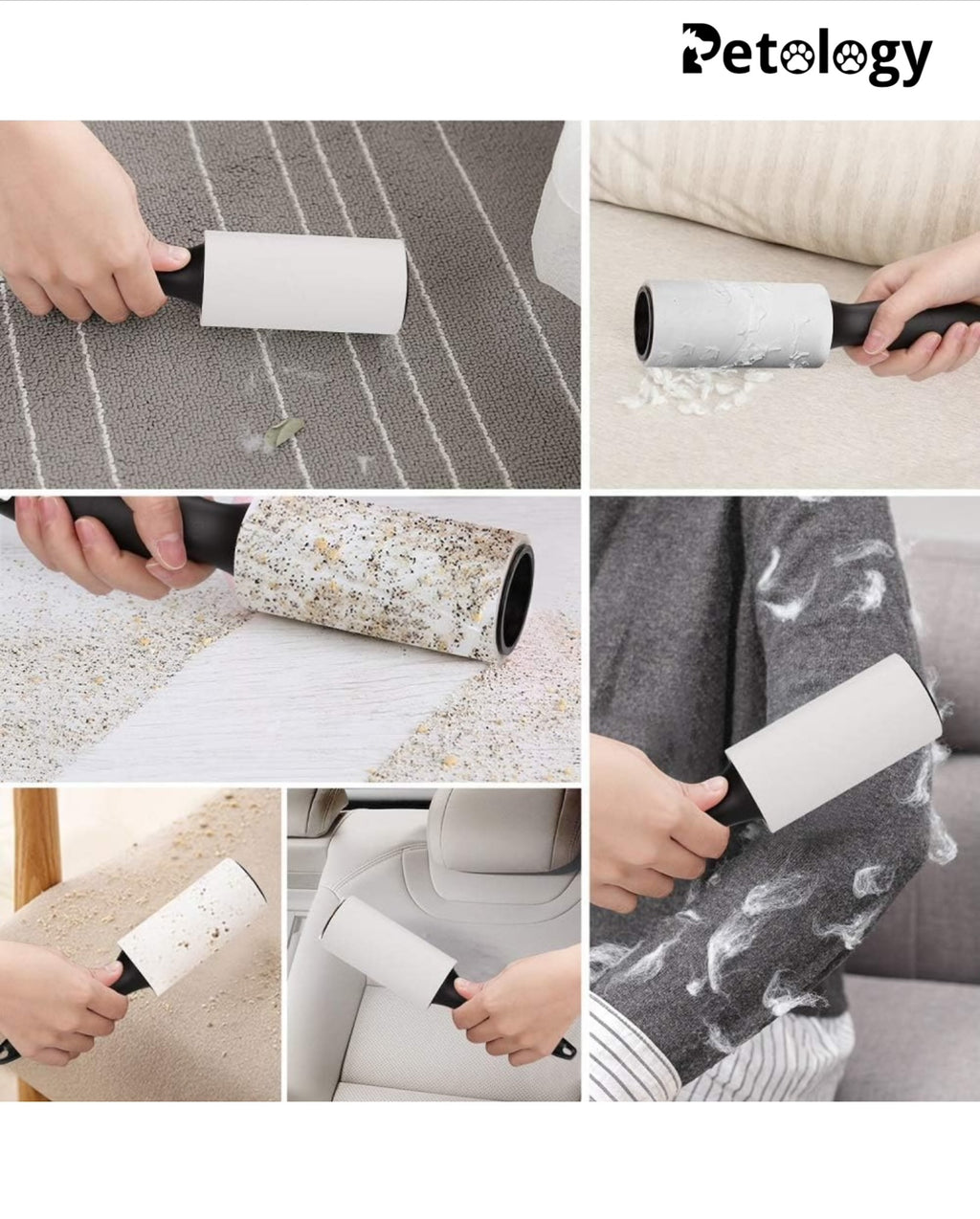 Petology