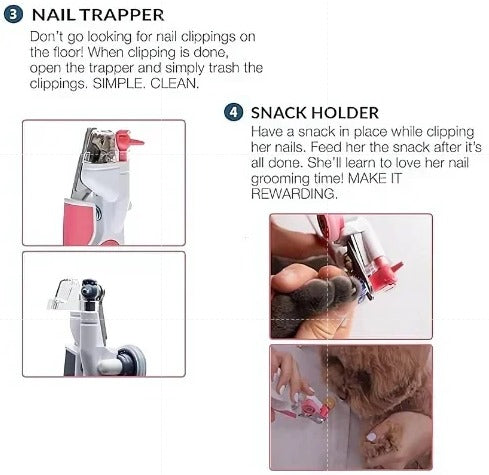 3 NAIL TRAPPER

Don't go looking for nail clippings on the floor! When clipping is done, open the trapper and simply trash the clippings. SIMPLE. CLEAN.

4 SNACK HOLDER

Have a snack in place while clipping her nails. Feed her the snack after it's all done. She'll learn to love her nail grooming time! MAKE IT REWARDING.