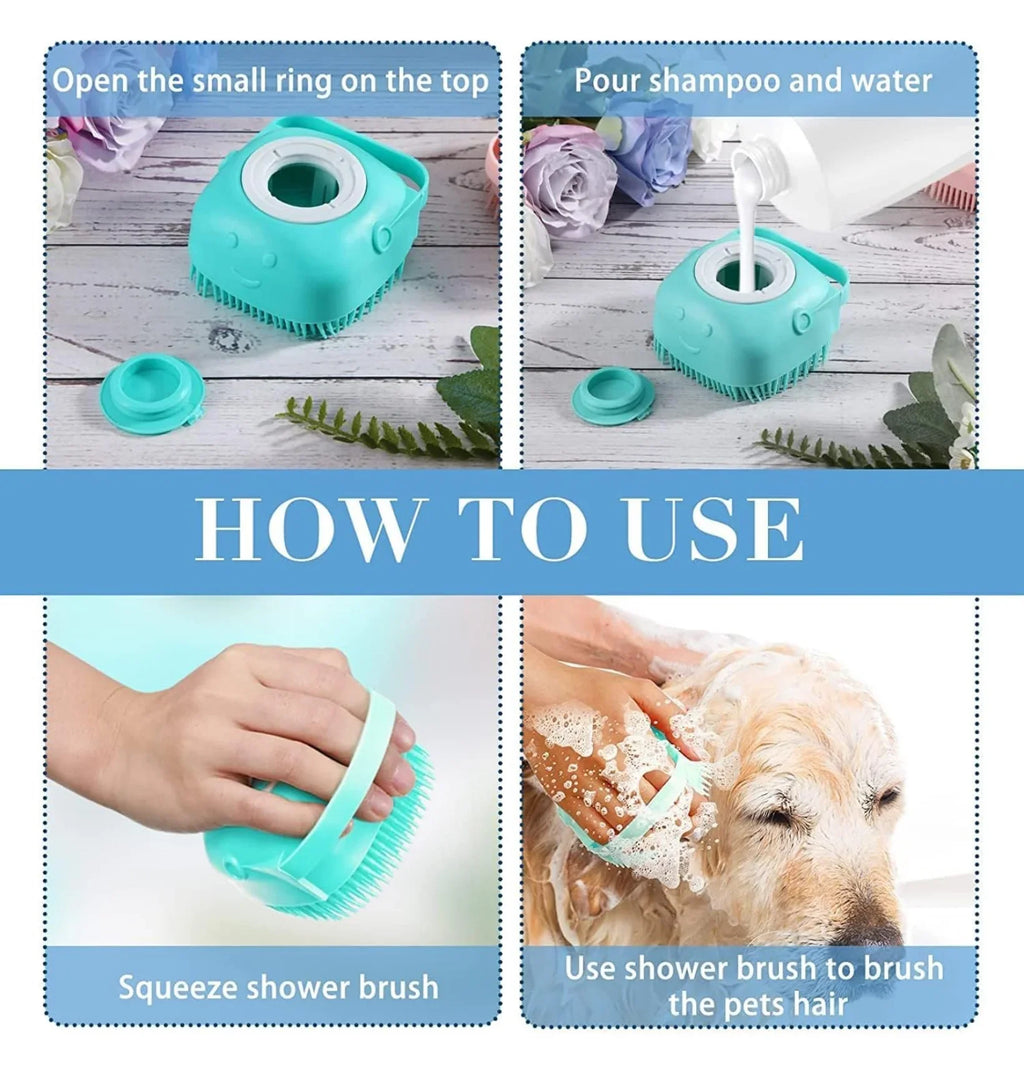 Open the small ring on the top

Pour shampoo and water

HOW TO USE

Squeeze shower brush

Use shower brush to brush the pets hair